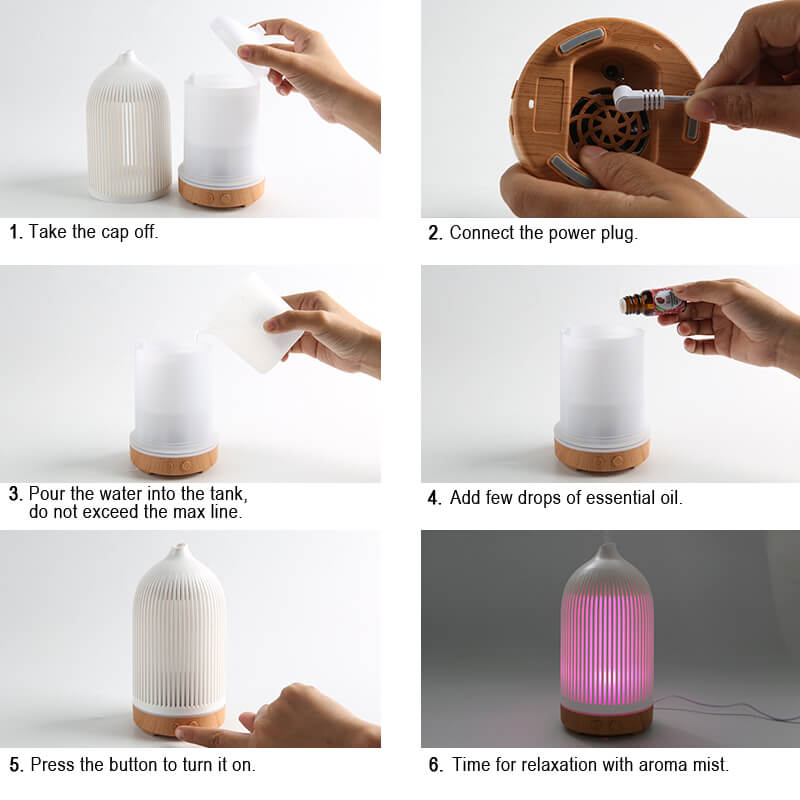 1. Take the cap off.

2. Connect the power plug.

3. Pour the water into the tank, do not exceed the max line.

4. Add few drops of essential oil.

5. Press the button to turn it on.

6. Time for relaxation with aroma mist.